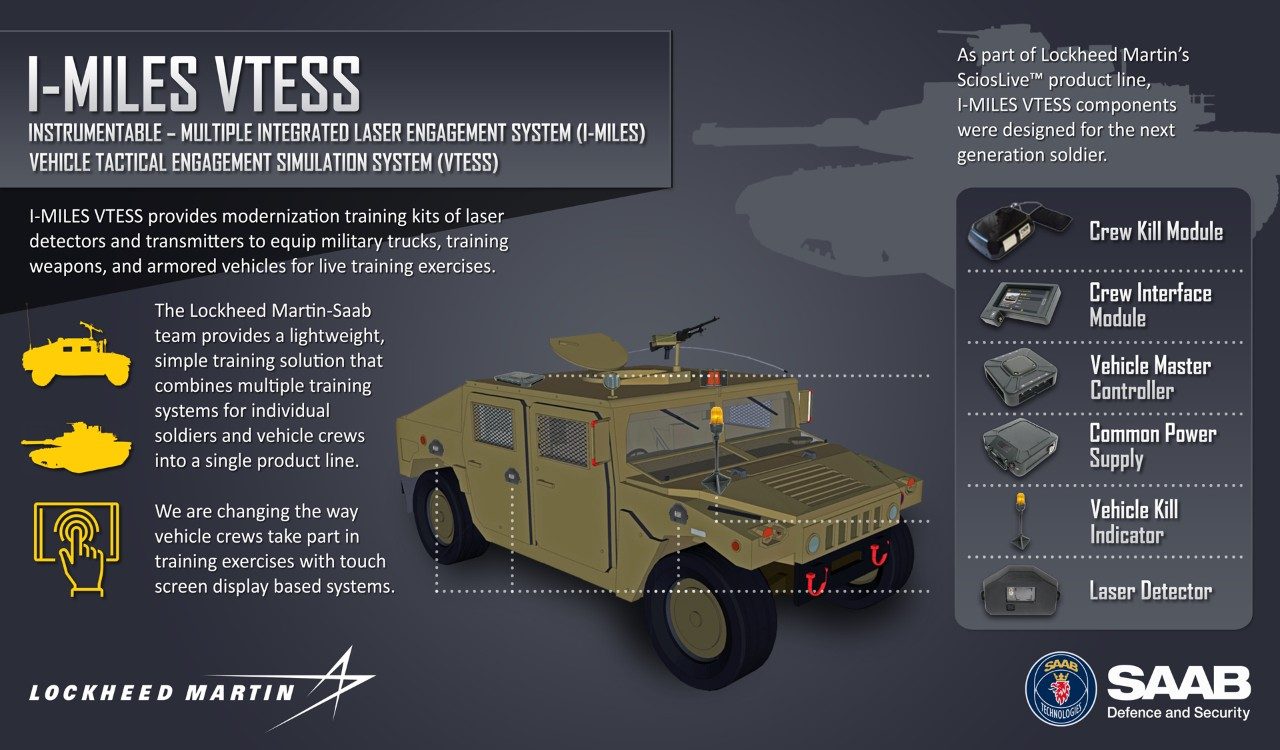 I-MILES VTESS

INSTRUMENTABLE – MULTIPLE INTEGRATED LASER ENGAGEMENT SYSTEM (I-MILES)
VEHICLE TACTICAL ENGAGEMENT SIMULATION SYSTEM (VTESS)

I-MILES VTESS provides modernization training kits of laser detectors and transmitters to equip military trucks, training weapons, and armored vehicles for live training exercises.

The Lockheed Martin-Saab team provides a lightweight, simple training solution that combines multiple training systems for individual soldiers and vehicle crews into a single product line.

We are changing the way vehicle crews take part in training exercises with touch screen display based systems.

As part of Lockheed Martin's SciosLive™ product line, I-MILES VTESS components were designed for the next generation soldier.

Crew Kill Module

Crew Interface Module

Vehicle Master Controller

Common Power Supply

Vehicle Kill Indicator

Laser Detector

LOCKHEED MARTIN

SAAB TECHNOLOGIES

SAAB
Defence and Security